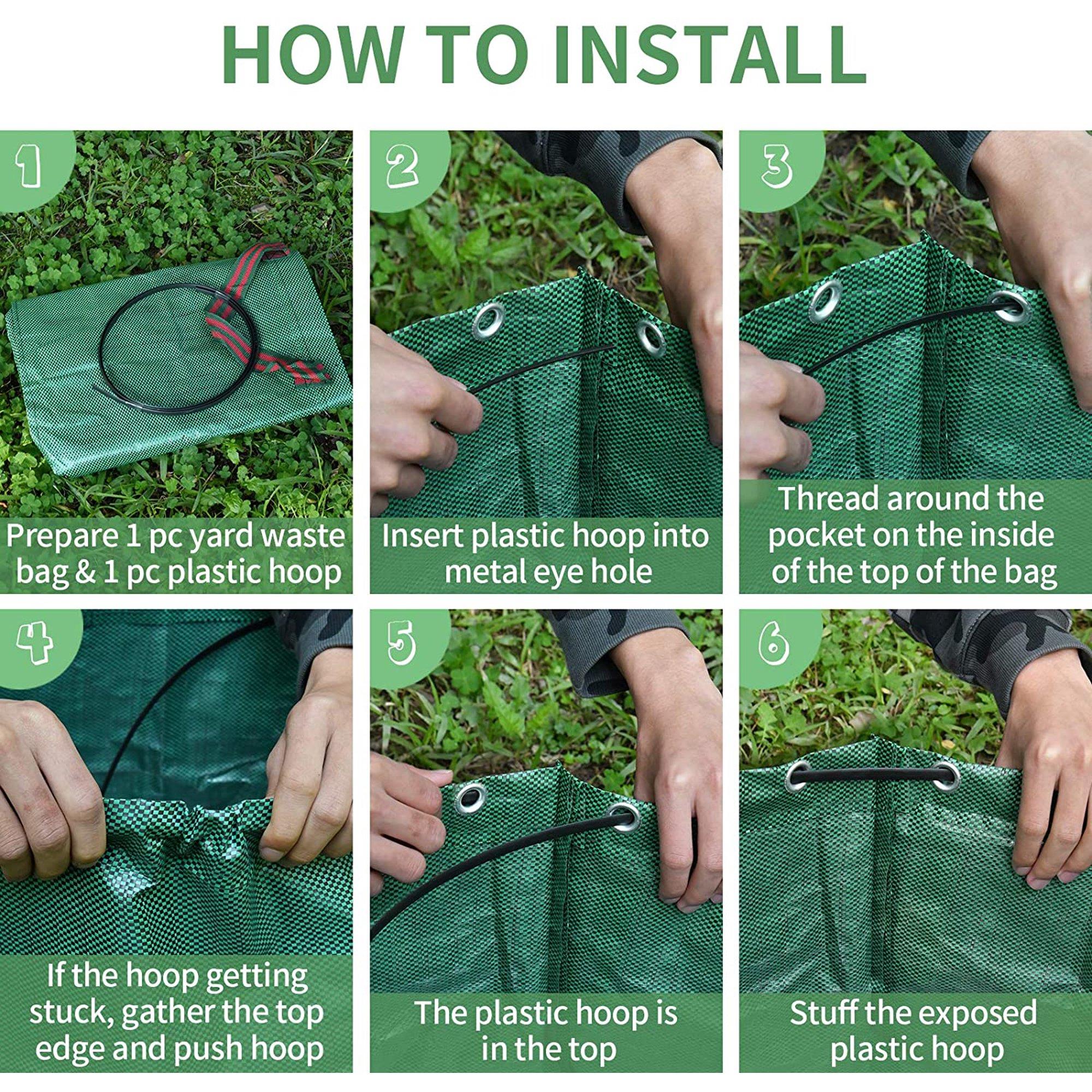 HOW TO INSTALL

1

Prepare 1 pc yard waste bag & 1 pc plastic hoop

2

Insert plastic hoop into metal eye hole

3

Thread around the pocket on the inside of the top of the bag

4

If the hoop getting stuck, gather the top edge and push hoop

5

The plastic hoop is in the top

6

Stuff the exposed plastic hoop