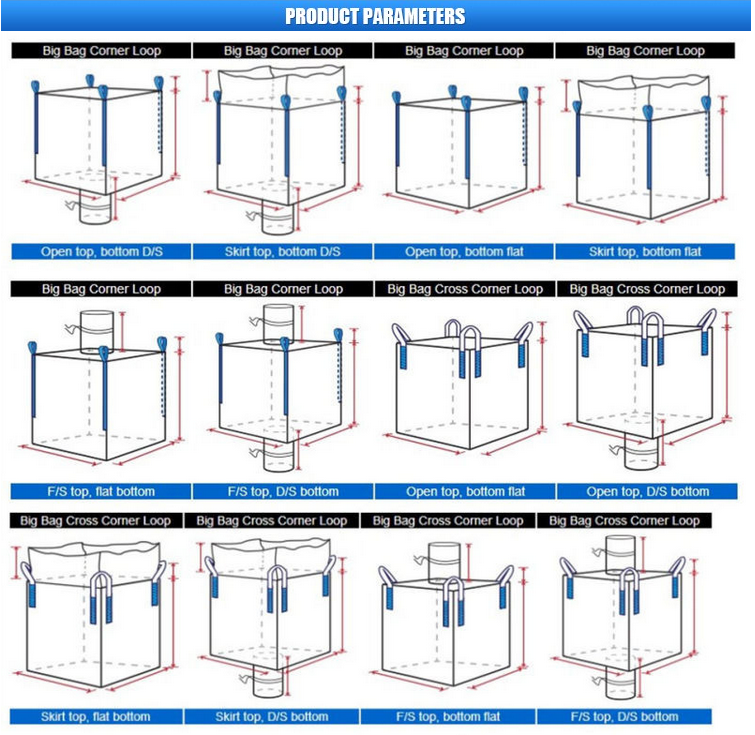 PRODUCT PARAMETERS

Big Bag Corner Loop

Open top, bottom D/S

Big Bag Corner Loop

Skirt top, bottom D/S

Big Bag Corner Loop

Open top, bottom flat

Big Bag Corner Loop

Skirt top, bottom flat

Big Bag Corner Loop

F/S top, flat bottom

Big Bag Corner Loop

F/S top, D/S bottom

Big Bag Cross Corner Loop

Open top, bottom flat

Big Bag Cross Corner Loop

Open top, D/S bottom

Big Bag Cross Corner Loop

Skirt top, flat bottom

Big Bag Cross Corner Loop

Skirt top, D/S bottom

Big Bag Cross Corner Loop

F/S top, bottom flat

Big Bag Cross Corner Loop

F/S top, D/S bottom